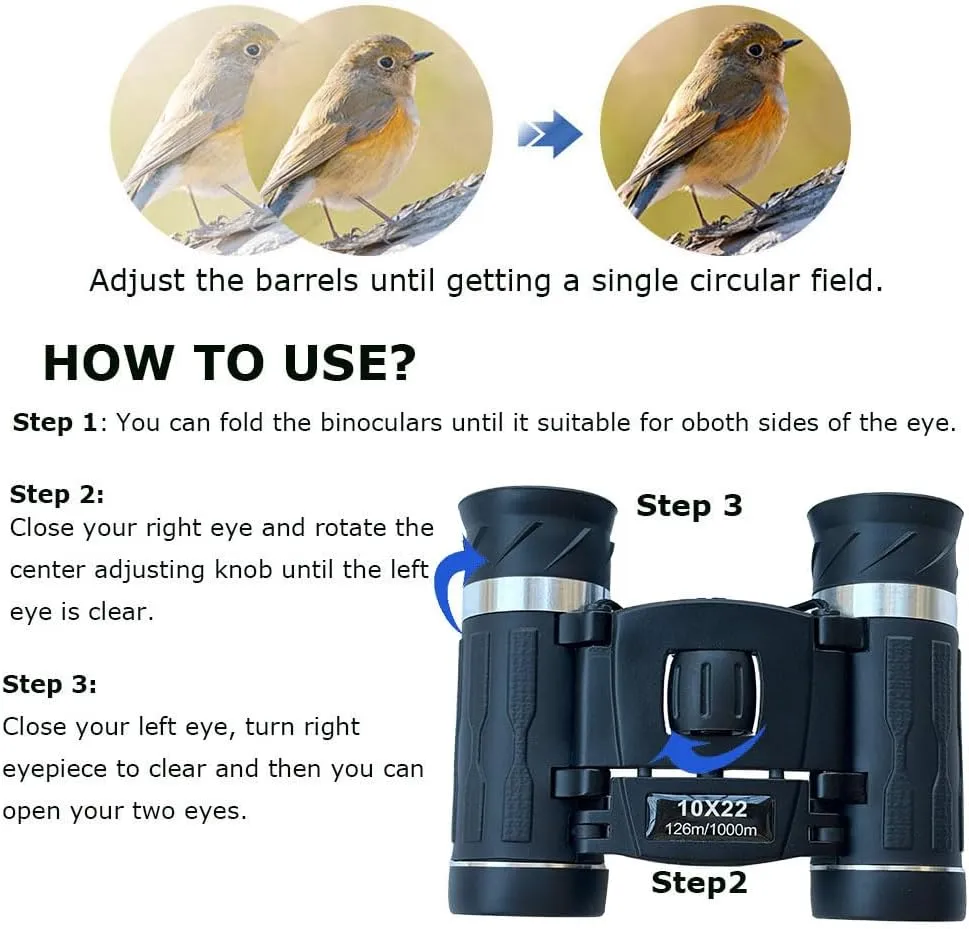 Adjust the barrels until getting a single circular field.

HOW TO USE?

Step 1: You can fold the binoculars until it suitable for oboth sides of the eye.

Step 2:
Close your right eye and rotate the center adjusting knob until the left eye is clear.

Step 3:
Close your left eye, turn right eyepiece to clear and then you can open your two eyes.

Step 3

10X22
126m/1000m

Step2